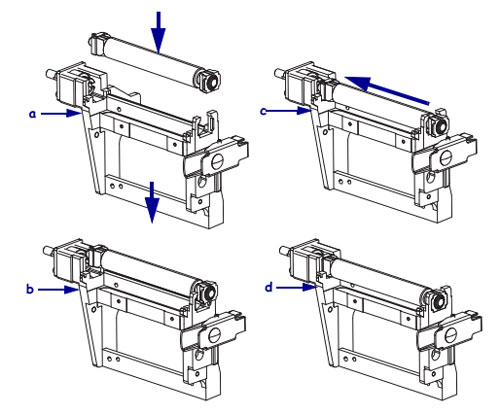 a
c
b
d